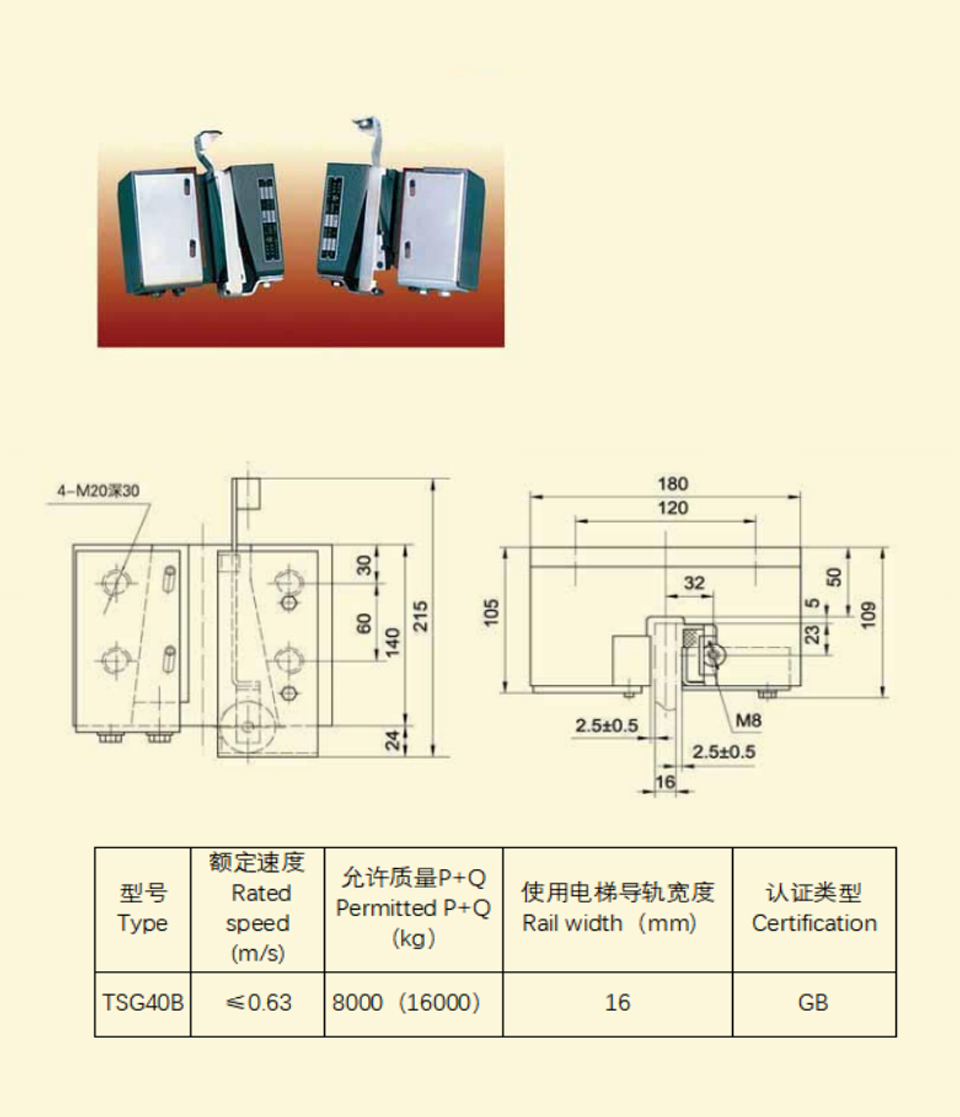 4-M20深30

30

60

140

215

24

180

120

32

105

50

5

23

109

M8

2.5±0.5

2.5±0.5

16

| 型号 Type | 额定速度 Rated speed (m/s) | 允许质量P+Q Permitted P+Q (kg) | 使用电梯导轨宽度 Rail width（mm) | 认证类型 Certification |
|---|---|---|---|---|
| TSG40B | ≤0.63 | 8000（16000） | 16 | GB |